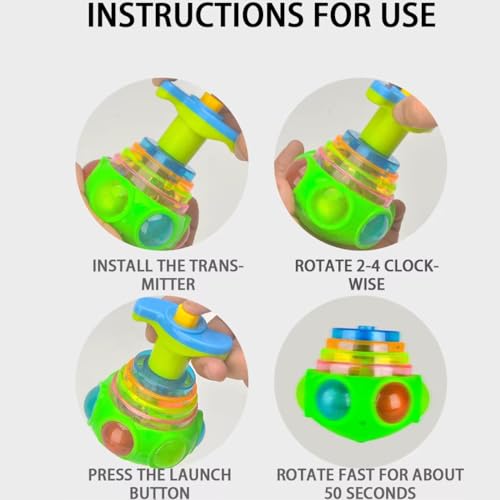 INSTRUCTIONS FOR USE

INSTALL THE TRANSMITTER

ROTATE 2-4 CLOCKWISE

PRESS THE LAUNCH BUTTON

ROTATE FAST FOR ABOUT 50 SECONDS