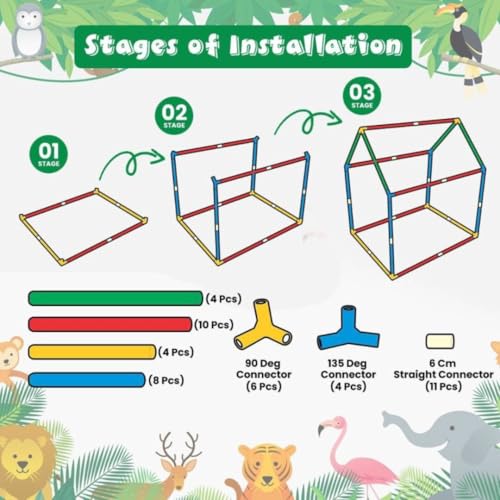 Stages of Installation

01 STAGE

02 STAGE

03 STAGE

(4 Pcs)

(10 Pcs)

(4 Pcs)

(8 Pcs)

90 Deg Connector (6 Pcs)

135 Deg Connector (4 Pcs)

6 Cm Straight Connector (11 Pcs)