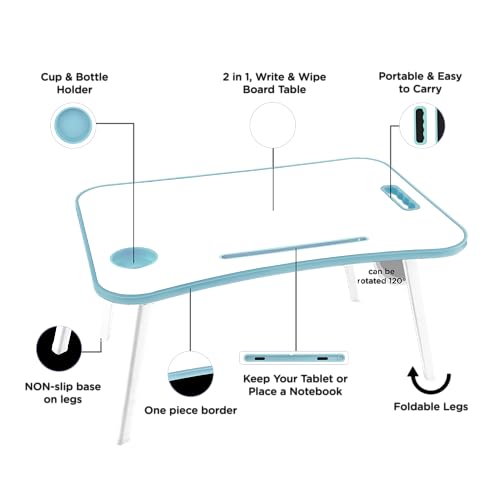 Cup & Bottle Holder

2 in 1, Write & Wipe Board Table

Portable & Easy to Carry

can be rotated 120°

NON-slip base on legs

One piece border

Keep Your Tablet or Place a Notebook

Foldable Legs