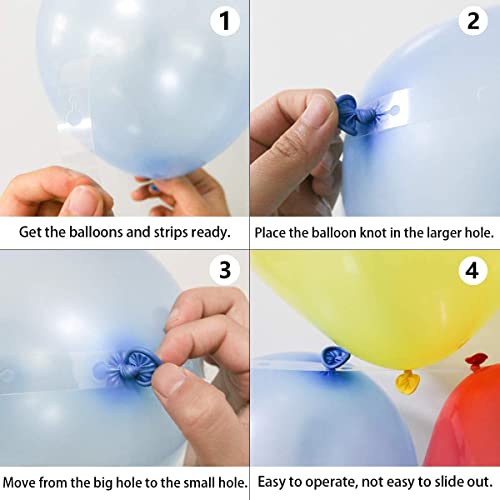 1

Get the balloons and strips ready.

2

Place the balloon knot in the larger hole.

3

Move from the big hole to the small hole.

4

Easy to operate, not easy to slide out.