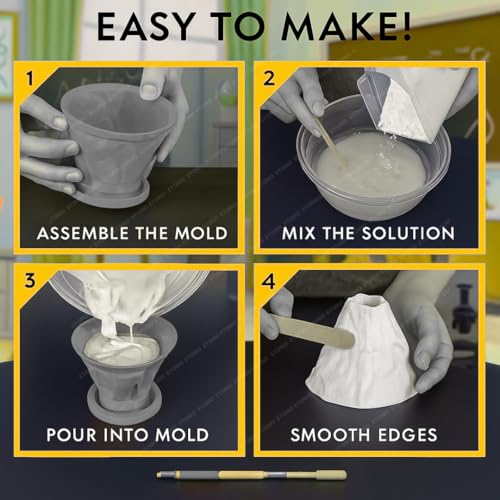 EASY TO MAKE!

1
ASSEMBLE THE MOLD

2
MIX THE SOLUTION

3
POUR INTO MOLD

4
SMOOTH EDGES