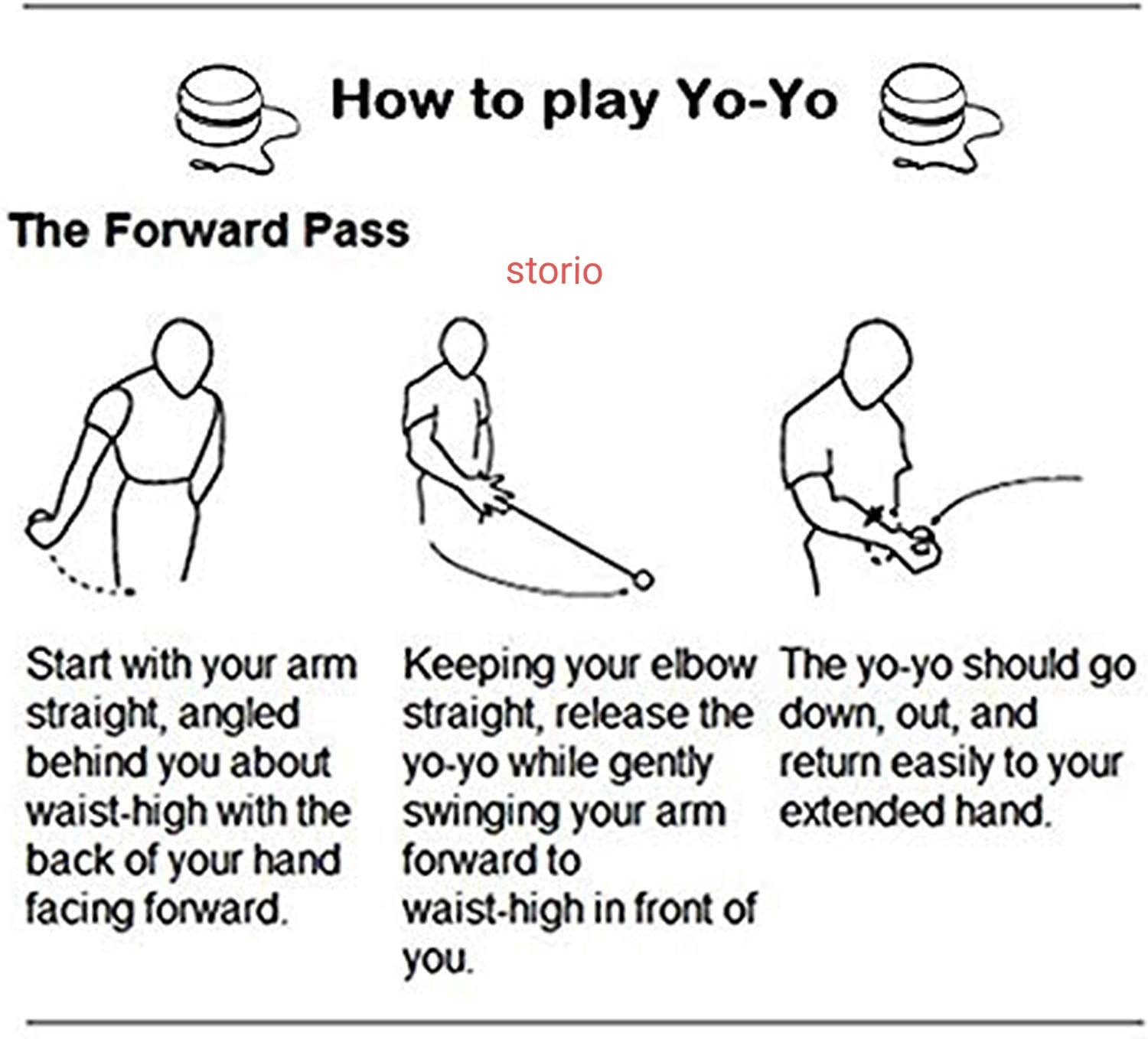 How to play Yo-Yo

The Forward Pass

storio

Start with your arm straight, angled behind you about waist-high with the back of your hand facing forward.

Keeping your elbow straight, release the yo-yo while gently swinging your arm forward to waist-high in front of you.

The yo-yo should go down, out, and return easily to your extended hand.